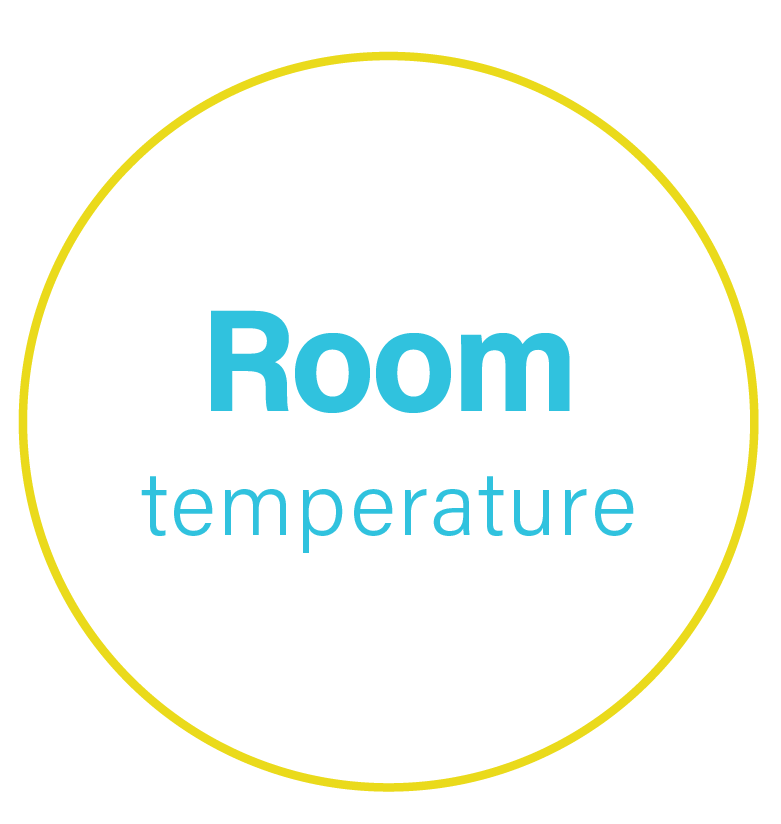 Room
temperature